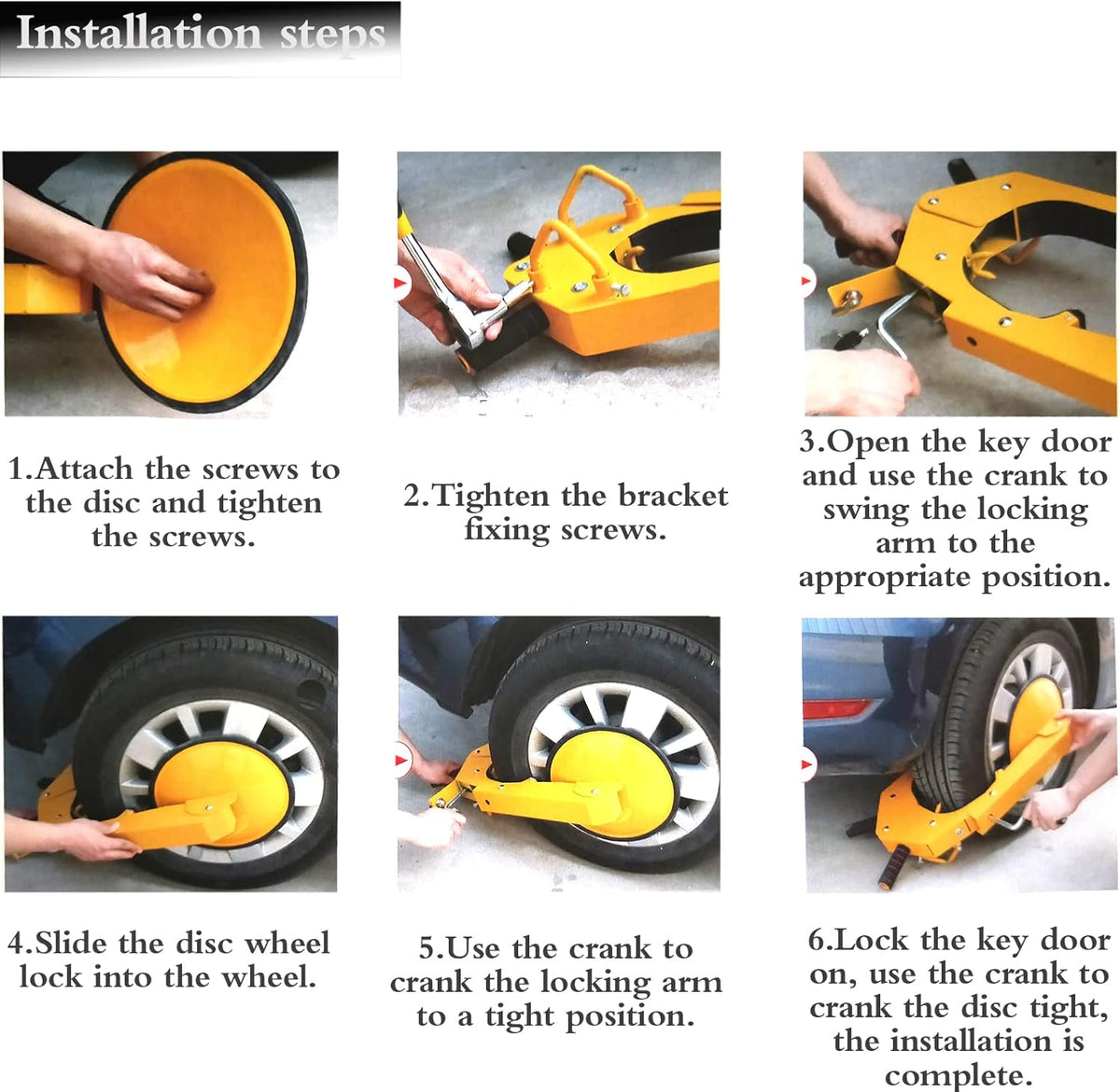 Installation steps

1.Attach the screws to the disc and tighten the screws.

2.Tighten the bracket fixing screws.

3.Open the key door and use the crank to swing the locking arm to the appropriate position.

4.Slide the disc wheel lock into the wheel.

5.Use the crank to crank the locking arm to a tight position.

6.Lock the key door on, use the crank to crank the disc tight, the installation is complete.